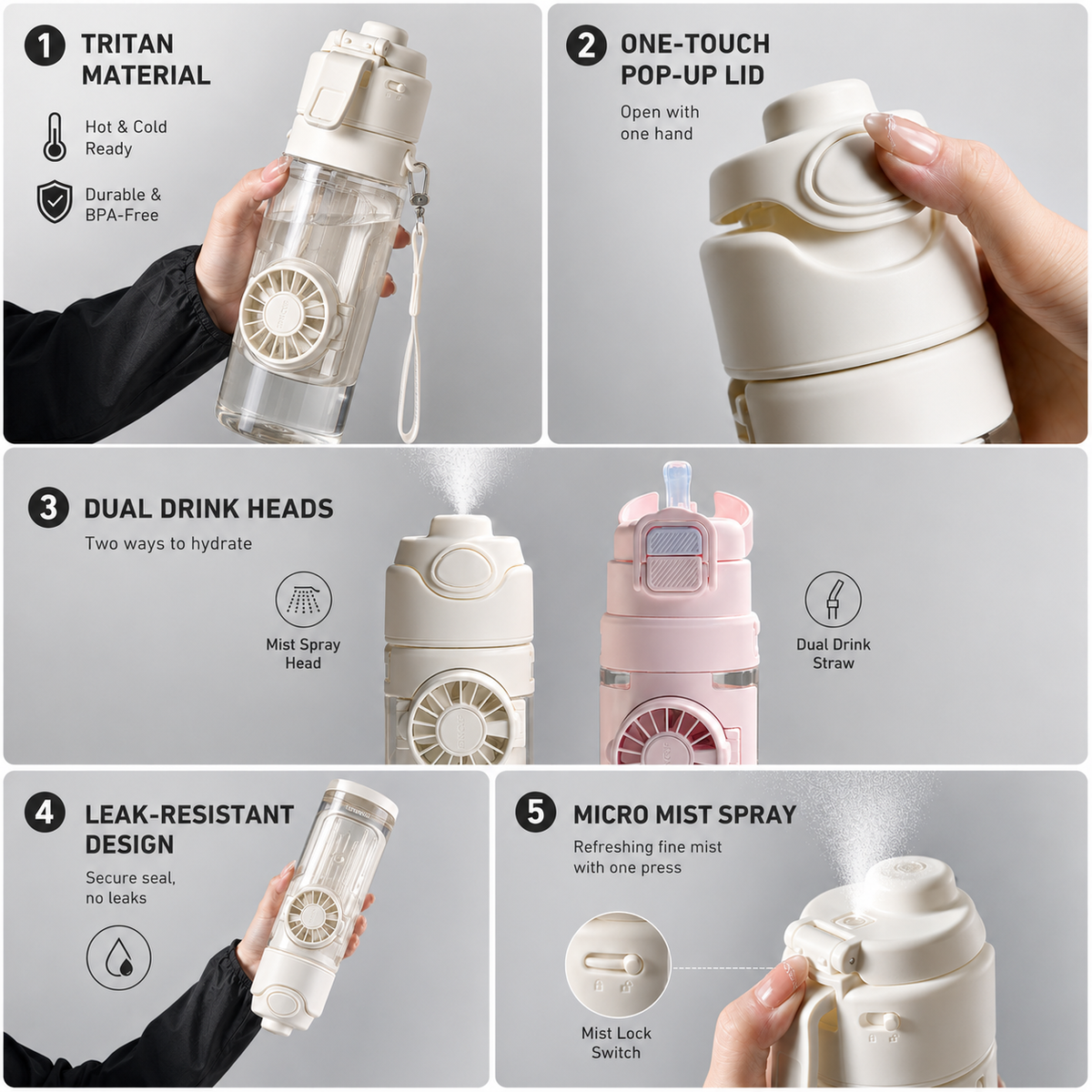 1 TRITAN MATERIAL

Hot & Cold Ready

Durable & BPA-Free

2 ONE-TOUCH POP-UP LID

Open with one hand

3 DUAL DRINK HEADS

Two ways to hydrate

Mist Spray Head

Dual Drink Straw

4 LEAK-RESISTANT DESIGN

Secure seal, no leaks

5 MICRO MIST SPRAY

Refreshing fine mist with one press

Mist Lock Switch